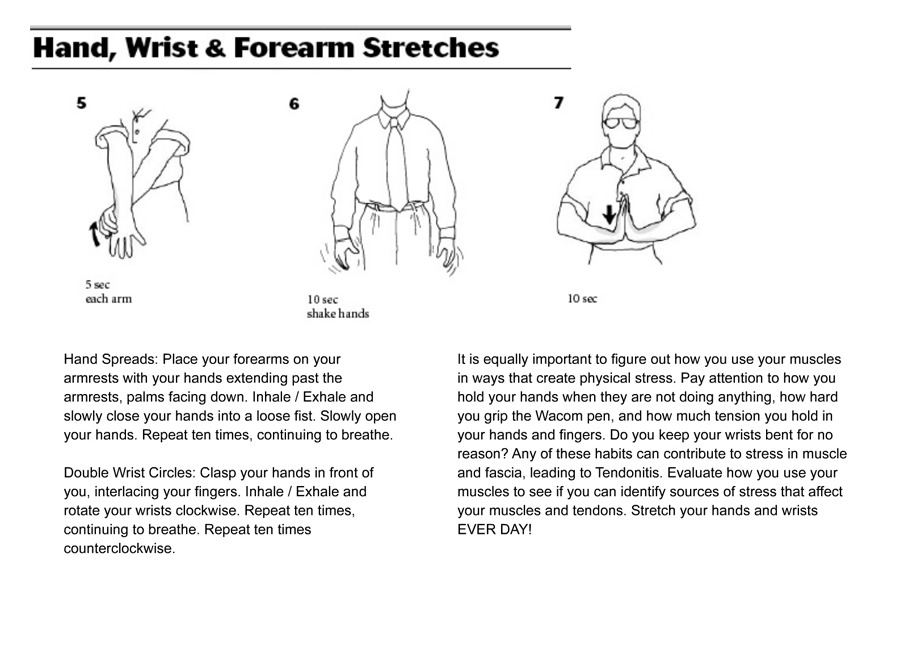 Hand, Wrist & Forearm Stretches

5

5 sec
each arm

6

10 sec
shake hands

7

10 sec

Hand Spreads: Place your forearms on your armrests with your hands extending past the armrests, palms facing down. Inhale / Exhale and slowly close your hands into a loose fist. Slowly open your hands. Repeat ten times, continuing to breathe.

Double Wrist Circles: Clasp your hands in front of you, interlacing your fingers. Inhale / Exhale and rotate your wrists clockwise. Repeat ten times, continuing to breathe. Repeat ten times counterclockwise.

It is equally important to figure out how you use your muscles in ways that create physical stress. Pay attention to how you hold your hands when they are not doing anything, how hard you grip the Wacom pen, and how much tension you hold in your hands and fingers. Do you keep your wrists bent for no reason? Any of these habits can contribute to stress in muscle and fascia, leading to Tendonitis. Evaluate how you use your muscles to see if you can identify sources of stress that affect your muscles and tendons. Stretch your hands and wrists EVER DAY!